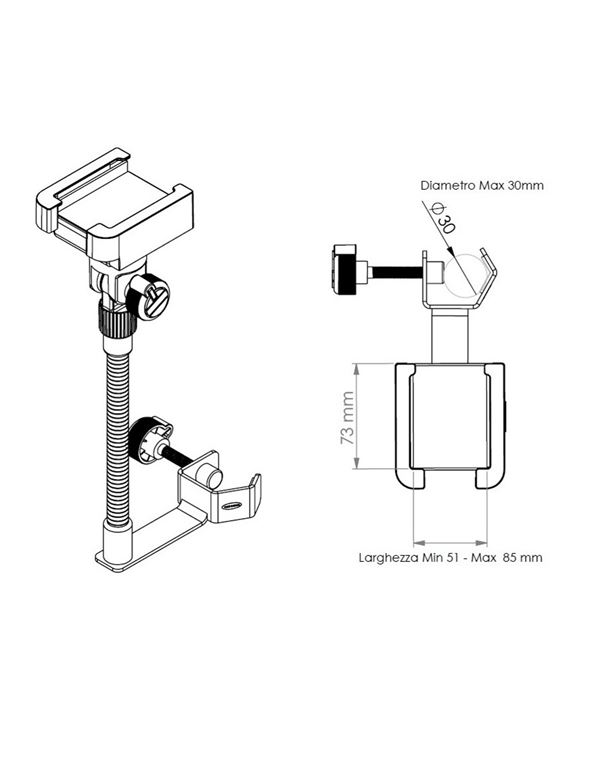 Diametro Max 30mm

$\phi 30$

73 mm

Larghezza Min 51 - Max 85 mm