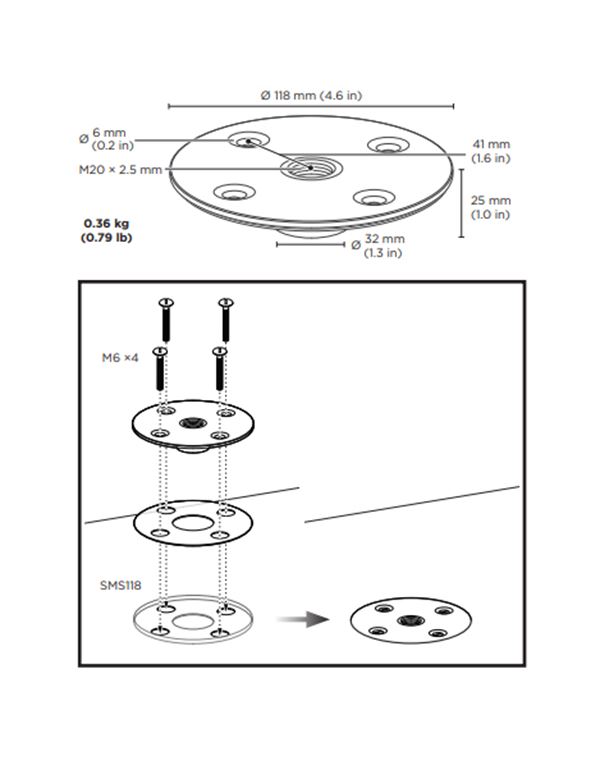 Ø 118 mm (4.6 in)

Ø 6 mm
(0.2 in)

M20 × 2.5 mm

41 mm
(1.6 in)

25 mm
(1.0 in)

0.36 kg
(0.79 lb)

Ø 32 mm
(1.3 in)

M6 ×4

SMS118